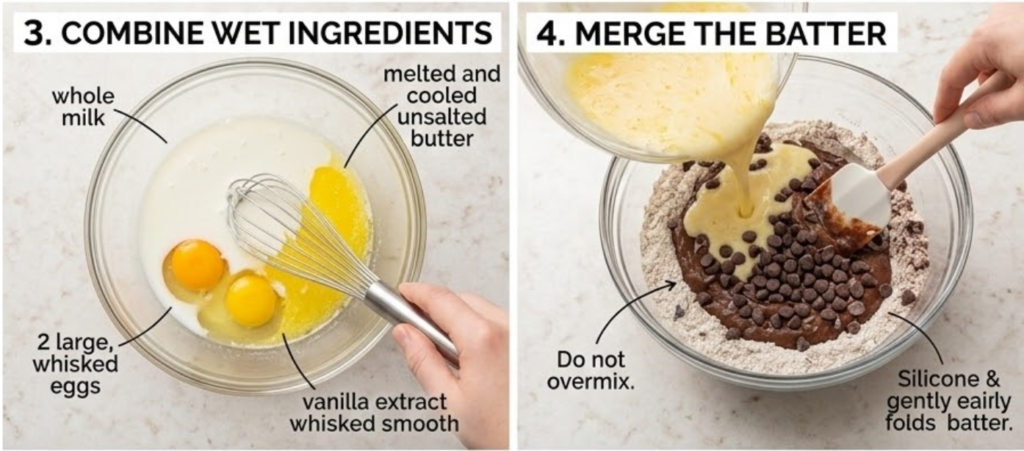 3. COMBINE WET INGREDIENTS

whole milk

melted and cooled unsalted butter

2 large, whisked eggs

vanilla extract whisked smooth

4. MERGE THE BATTER

Do not overmix.

Silicone & gently eairly folds batter.