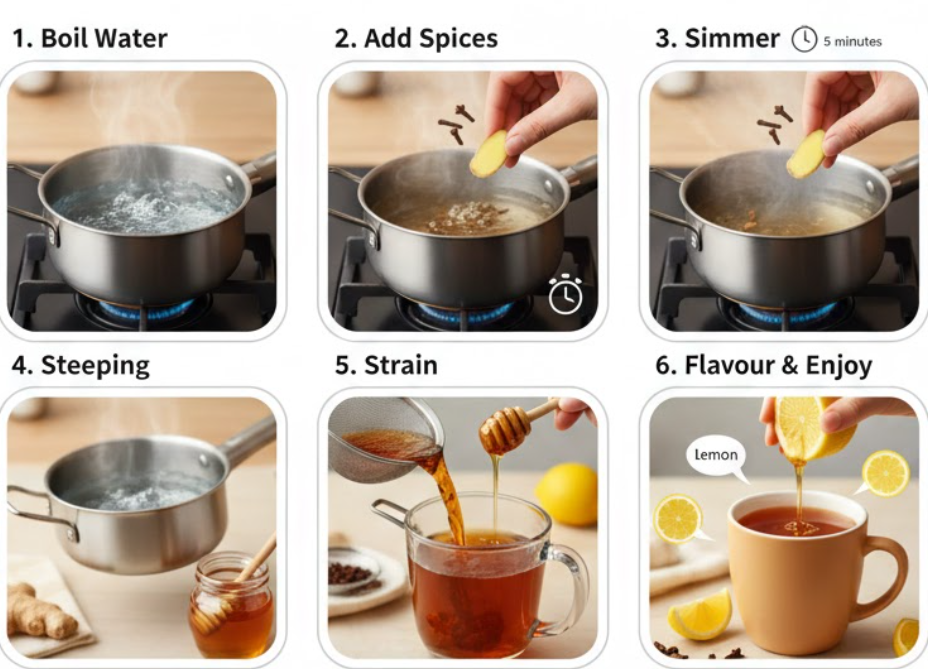 1. Boil Water

2. Add Spices

3. Simmer 5 minutes

4. Steeping

5. Strain

6. Flavour & Enjoy

Lemon