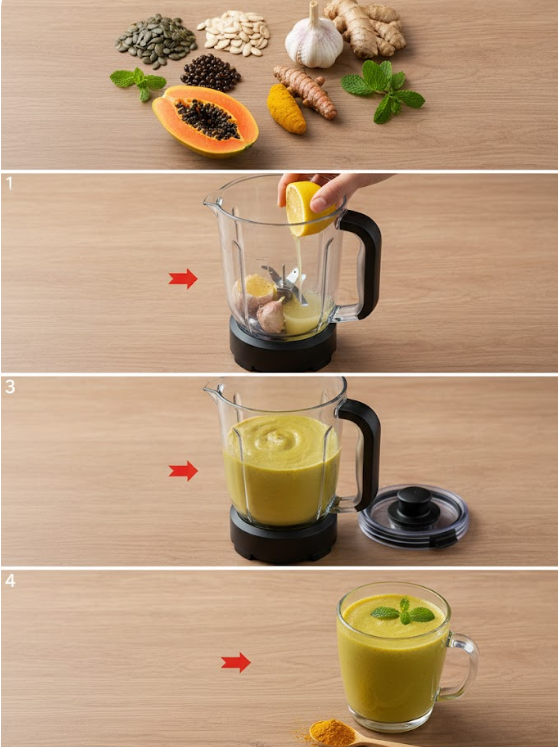 1

3

4