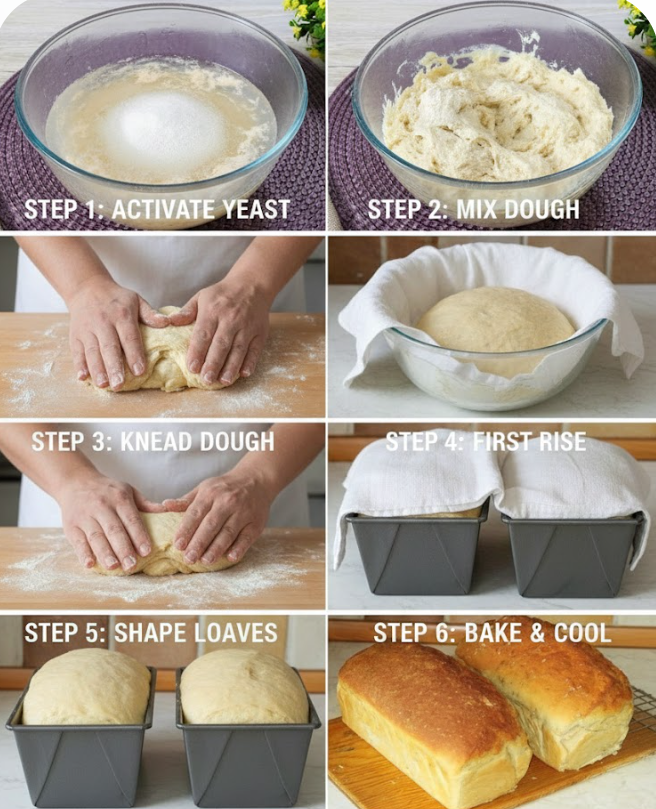 STEP 1: ACTIVATE YEAST

STEP 2: MIX DOUGH

STEP 3: KNEAD DOUGH

STEP 4: FIRST RISE

STEP 5: SHAPE LOAVES

STEP 6: BAKE & COOL