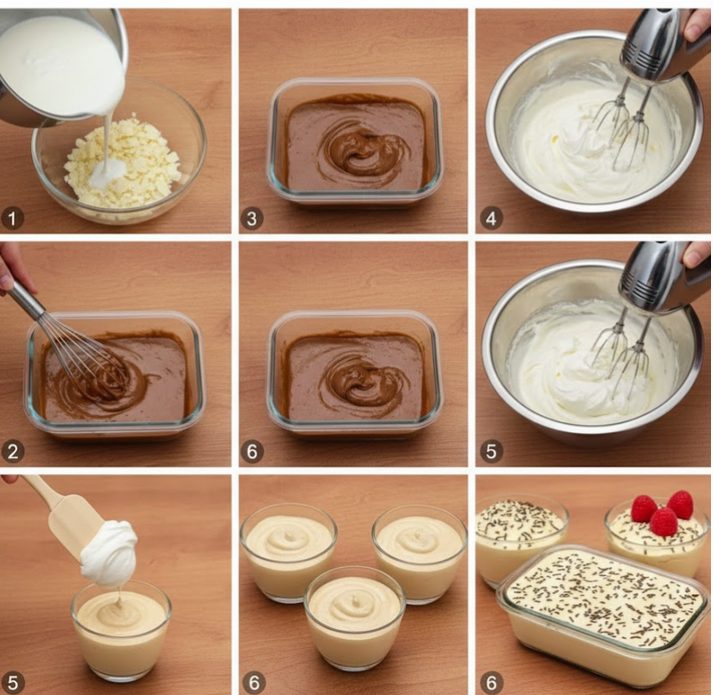 1

3

4

2

6

5

5

6

6