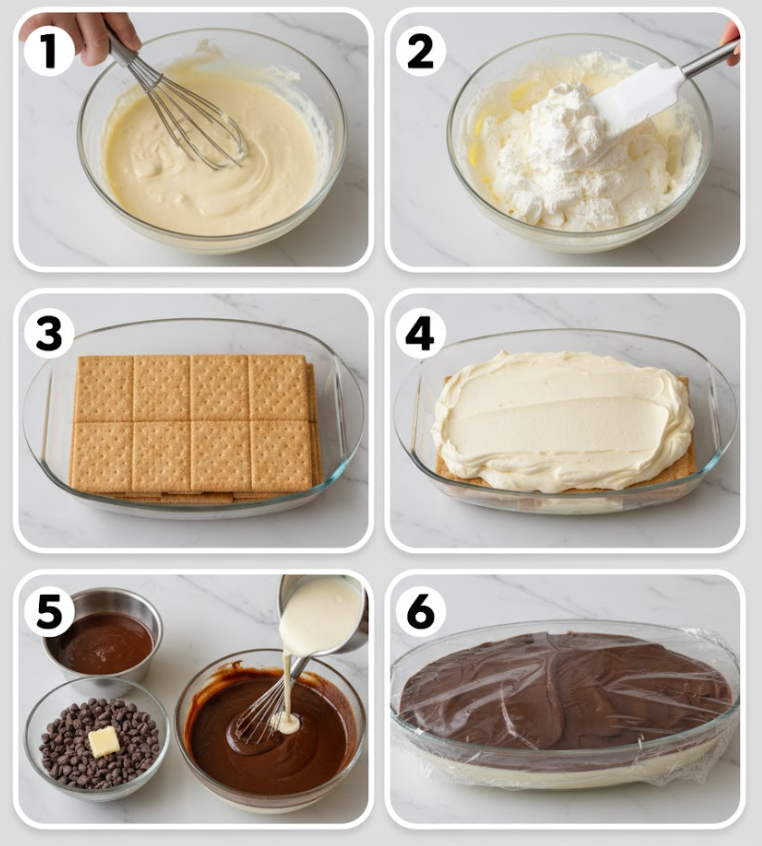 1
2
3
4
5
6