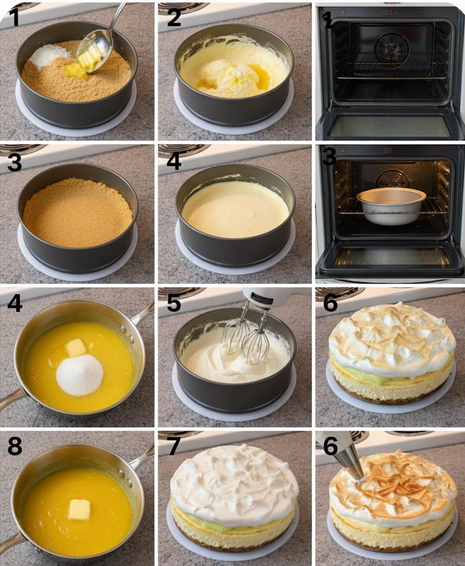 1
2
1
3
4
3
4
5
6
8
7
6