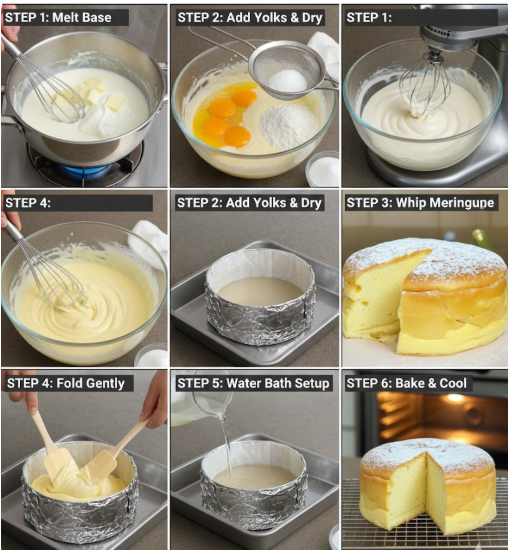 STEP 1: Melt Base

STEP 2: Add Yolks & Dry

STEP 1:

STEP 4:

STEP 2: Add Yolks & Dry

STEP 3: Whip Meringupe

STEP 4: Fold Gently

STEP 5: Water Bath Setup

STEP 6: Bake & Cool