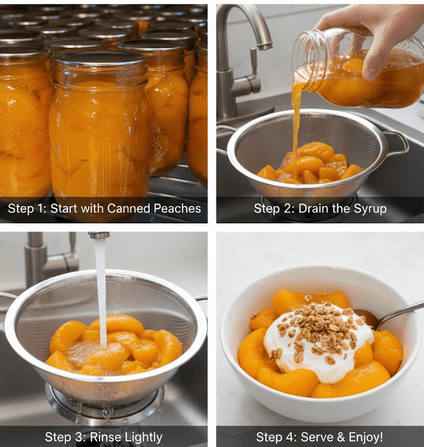 Step 1: Start with Canned Peaches

Step 2: Drain the Syrup

Step 3: Rinse Lightly

Step 4: Serve & Enjoy!