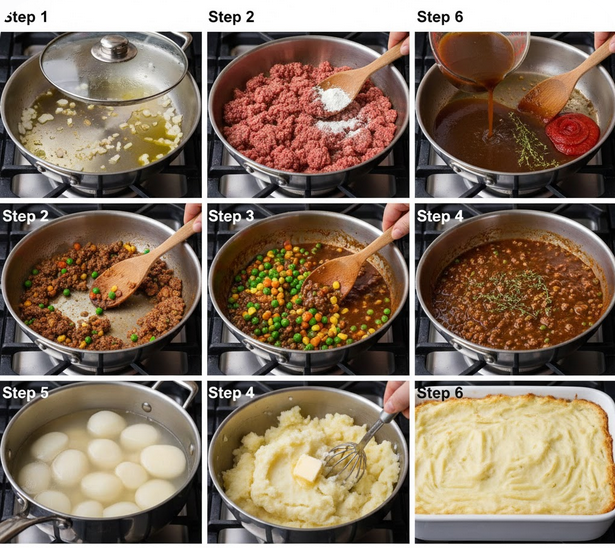 Step 1

Step 2

Step 6

Step 2

Step 3

Step 4

Step 5

Step 4

Step 6